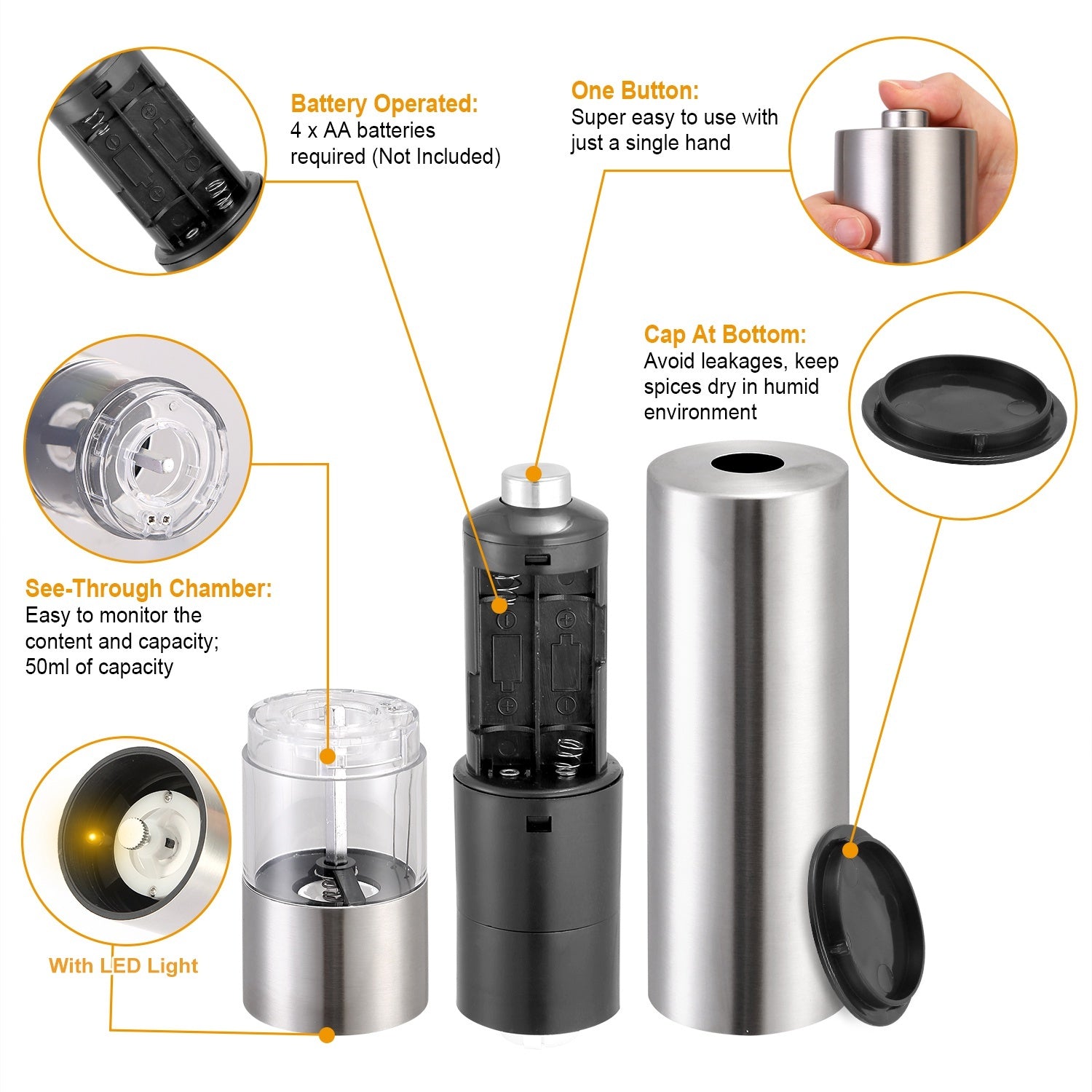 Battery Operated:
4 x AA batteries required (Not Included)

One Button:
Super easy to use with just a single hand

Cap At Bottom:
Avoid leakages, keep spices dry in humid environment

See-Through Chamber:
Easy to monitor the content and capacity; 50ml of capacity

With LED Light