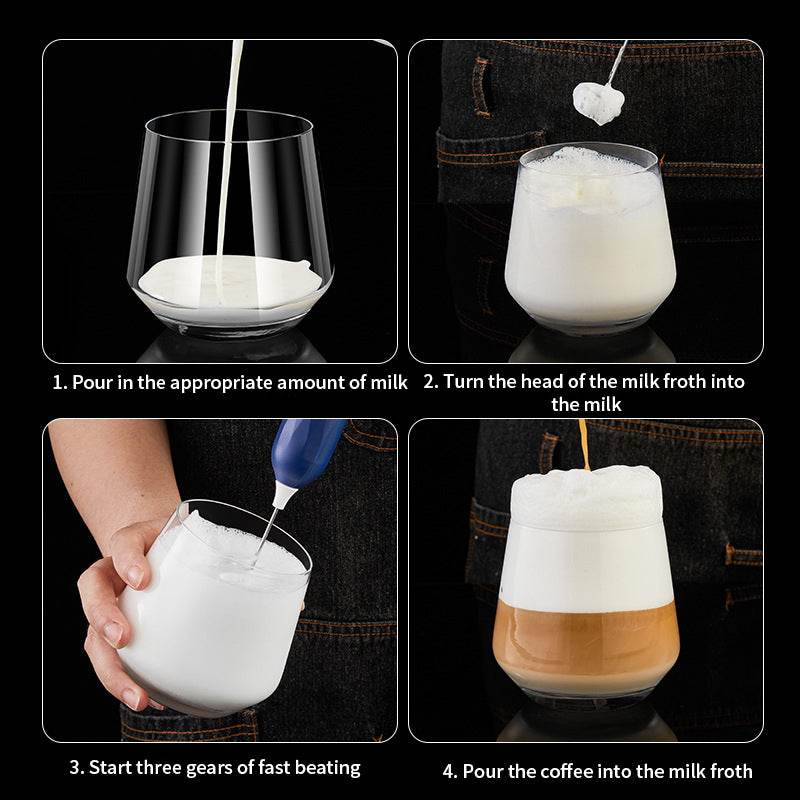 1. Pour in the appropriate amount of milk

2. Turn the head of the milk froth into the milk

3. Start three gears of fast beating

4. Pour the coffee into the milk froth