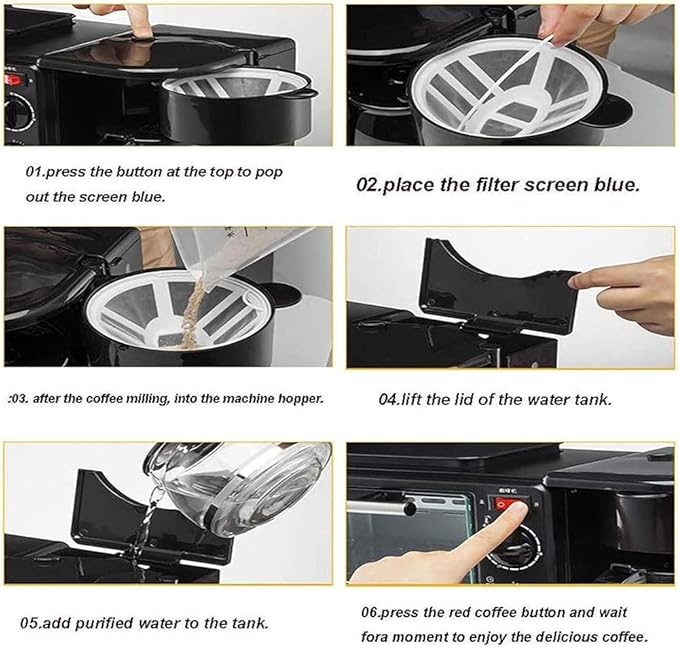 01.press the button at the top to pop out the screen blue.

02.place the filter screen blue.

:03. after the coffee milling, into the machine hopper.

04.lift the lid of the water tank.

05.add purified water to the tank.

06.press the red coffee button and wait fora moment to enjoy the delicious coffee.