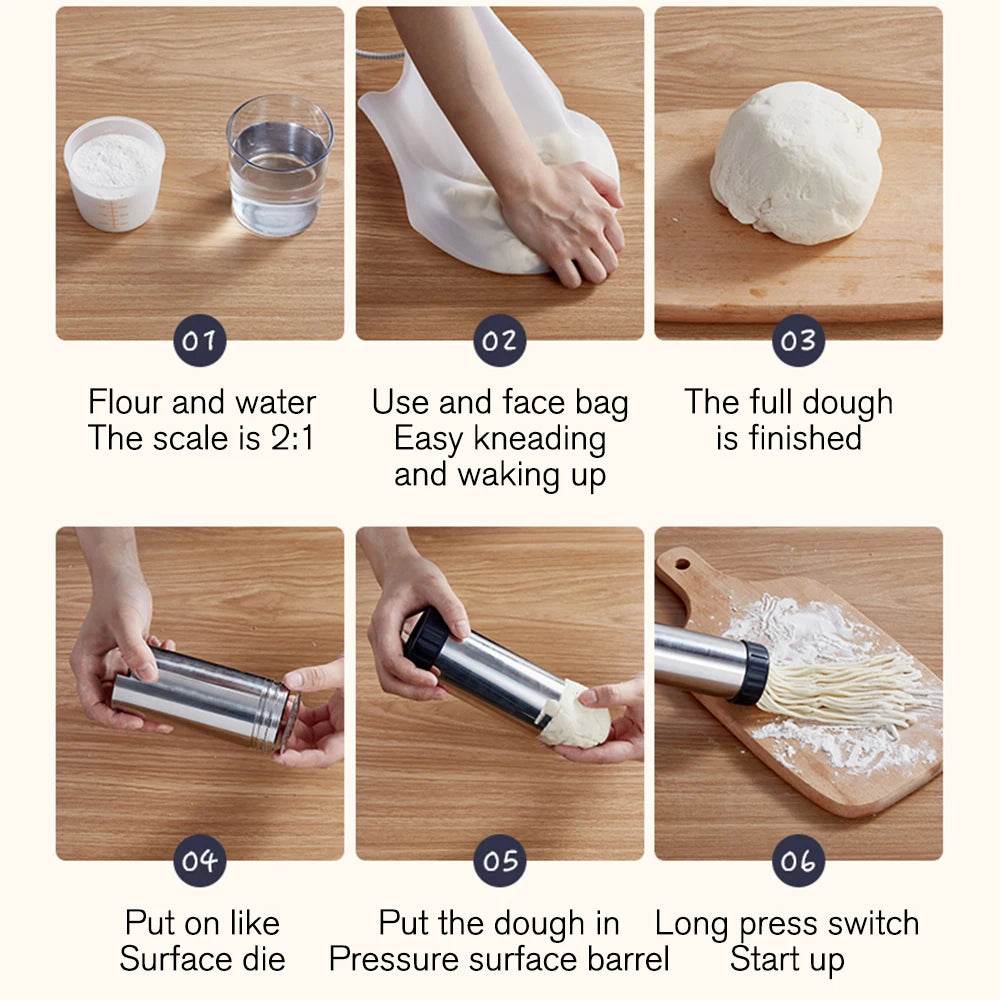 01

Flour and water
The scale is 2:1

02

Use and face bag
Easy kneading
and waking up

03

The full dough
is finished

04

Put on like
Surface die

05

Put the dough in
Pressure surface barrel

06

Long press switch
Start up