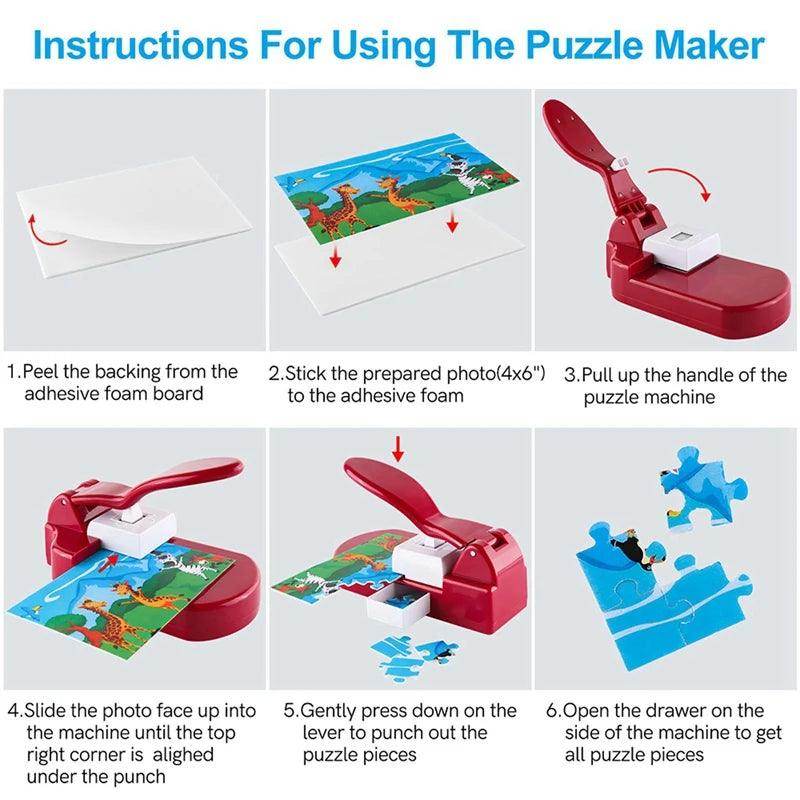 Instructions For Using The Puzzle Maker

1.Peel the backing from the adhesive foam board

2.Stick the prepared photo(4x6") to the adhesive foam

3.Pull up the handle of the puzzle machine

4.Slide the photo face up into the machine until the top right corner is alighed under the punch

5.Gently press down on the lever to punch out the puzzle pieces

6.Open the drawer on the side of the machine to get all puzzle pieces