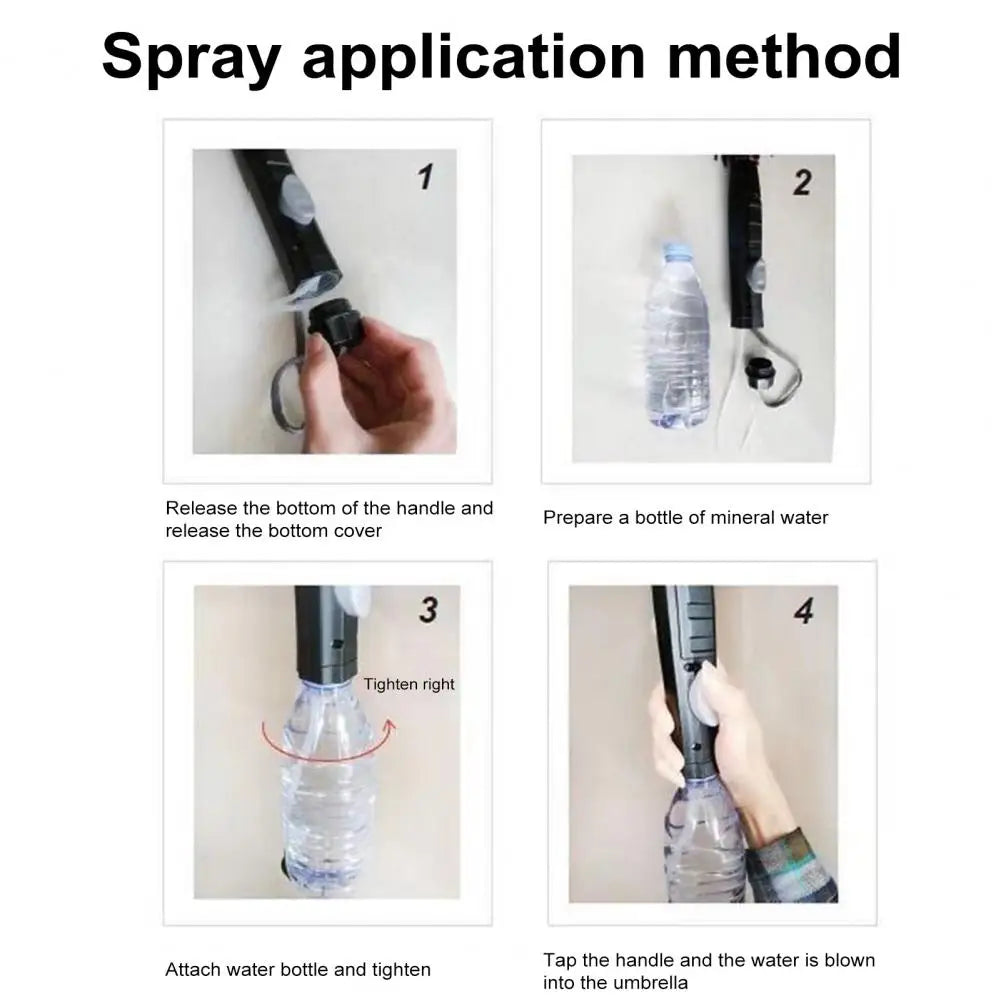 Spray application method

1

Release the bottom of the handle and release the bottom cover

2

Prepare a bottle of mineral water

3

Tighten right

Attach water bottle and tighten

4

Tap the handle and the water is blown into the umbrella