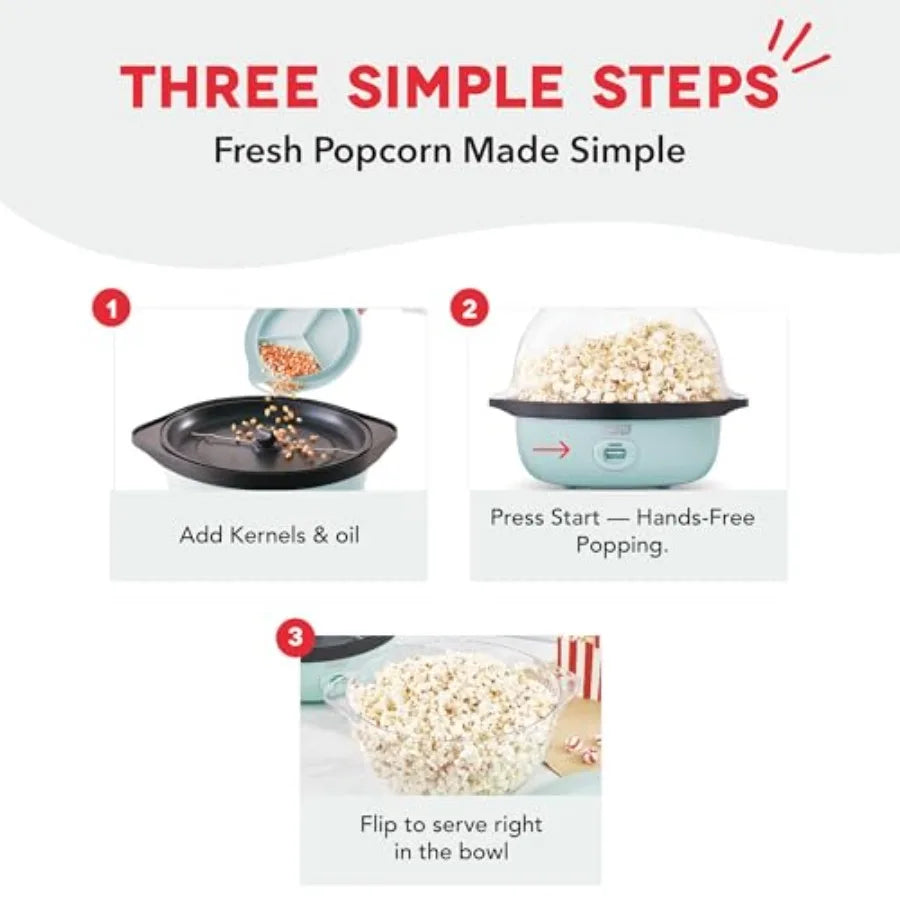 THREE SIMPLE STEPS
Fresh Popcorn Made Simple

1

Add Kernels & oil

2

Press Start — Hands-Free Popping.

3

Flip to serve right in the bowl