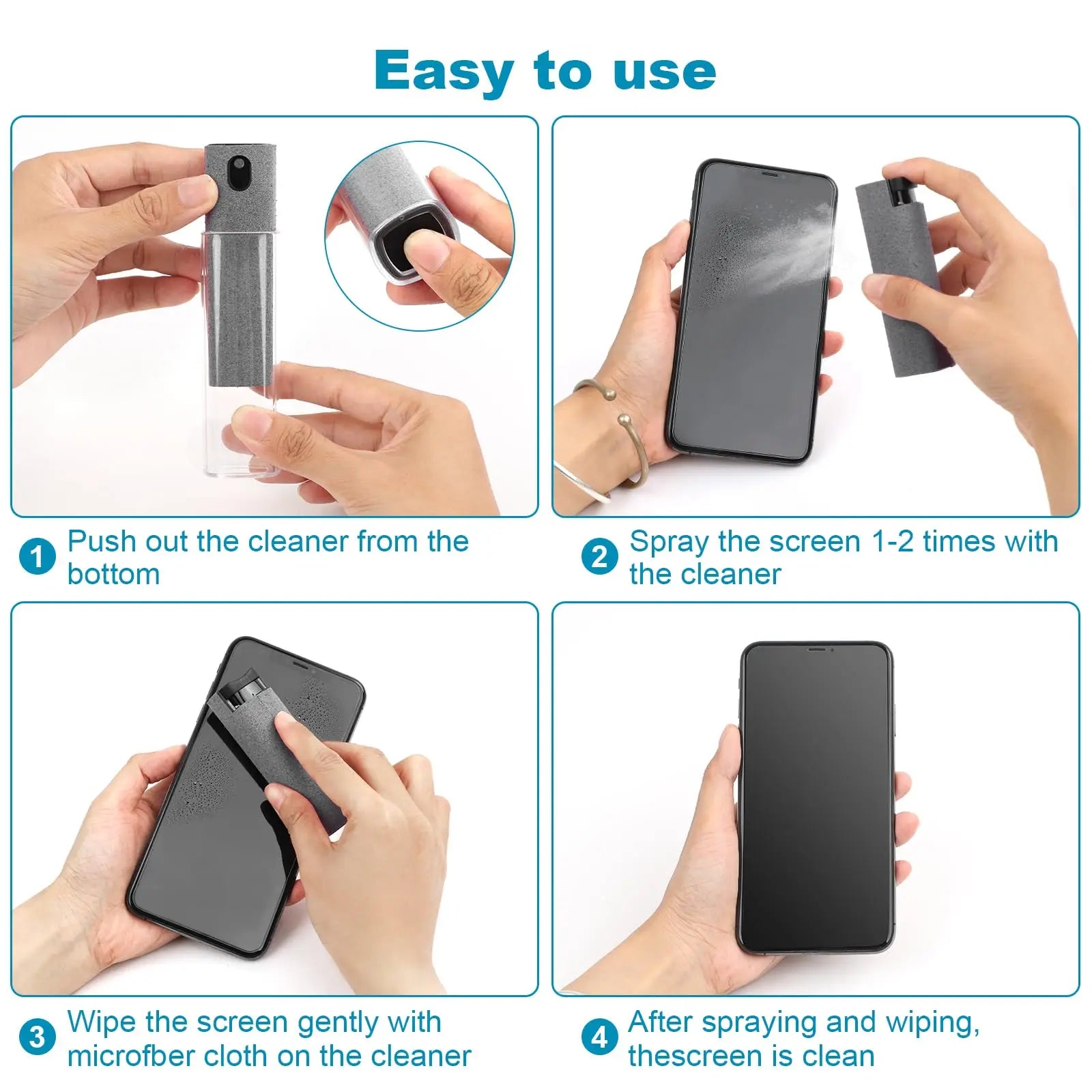 Easy to use

1 Push out the cleaner from the bottom

2 Spray the screen 1-2 times with the cleaner

3 Wipe the screen gently with microfber cloth on the cleaner

4 After spraying and wiping, thescreen is clean