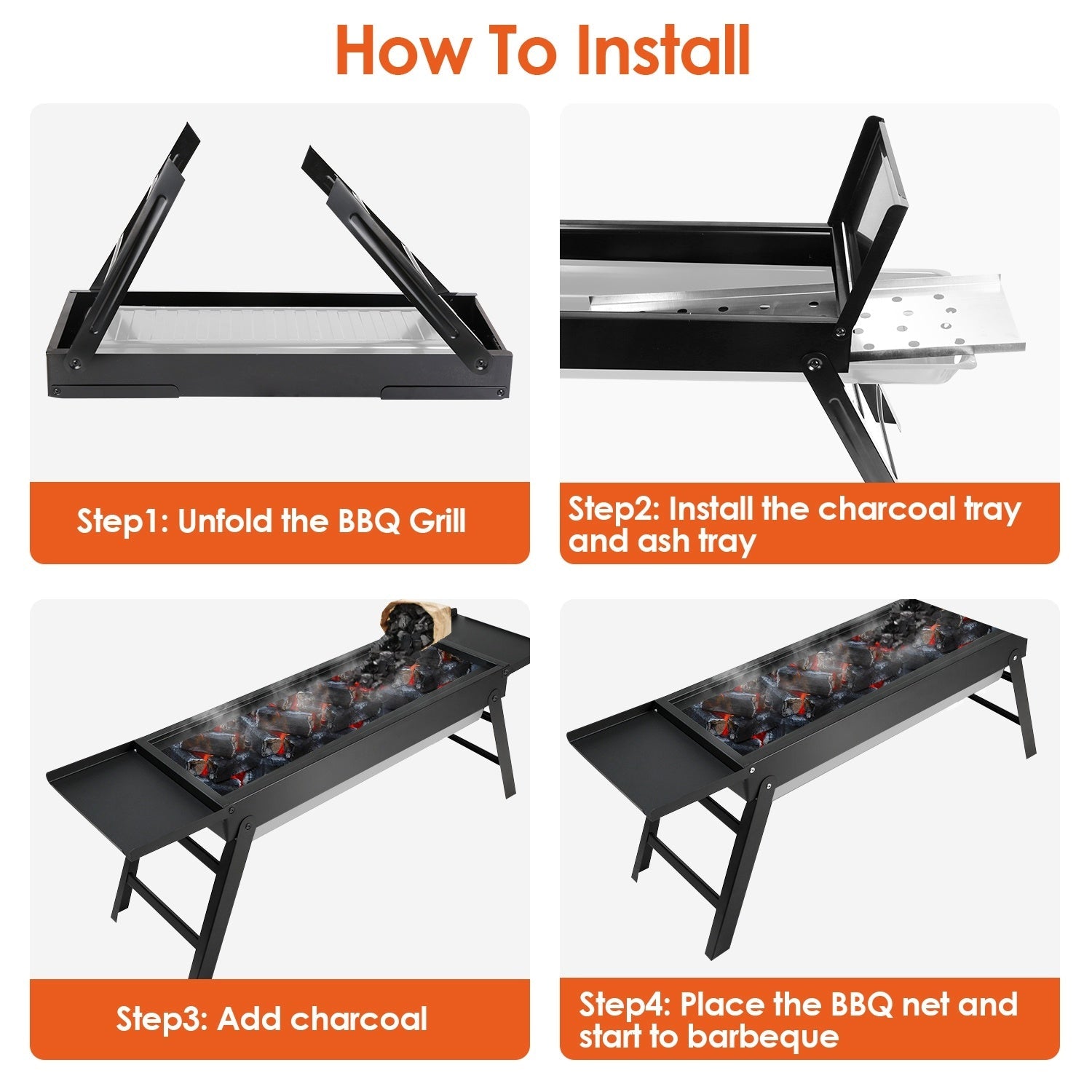 How To Install

Step1: Unfold the BBQ Grill

Step2: Install the charcoal tray and ash tray

Step3: Add charcoal

Step4: Place the BBQ net and start to barbeque